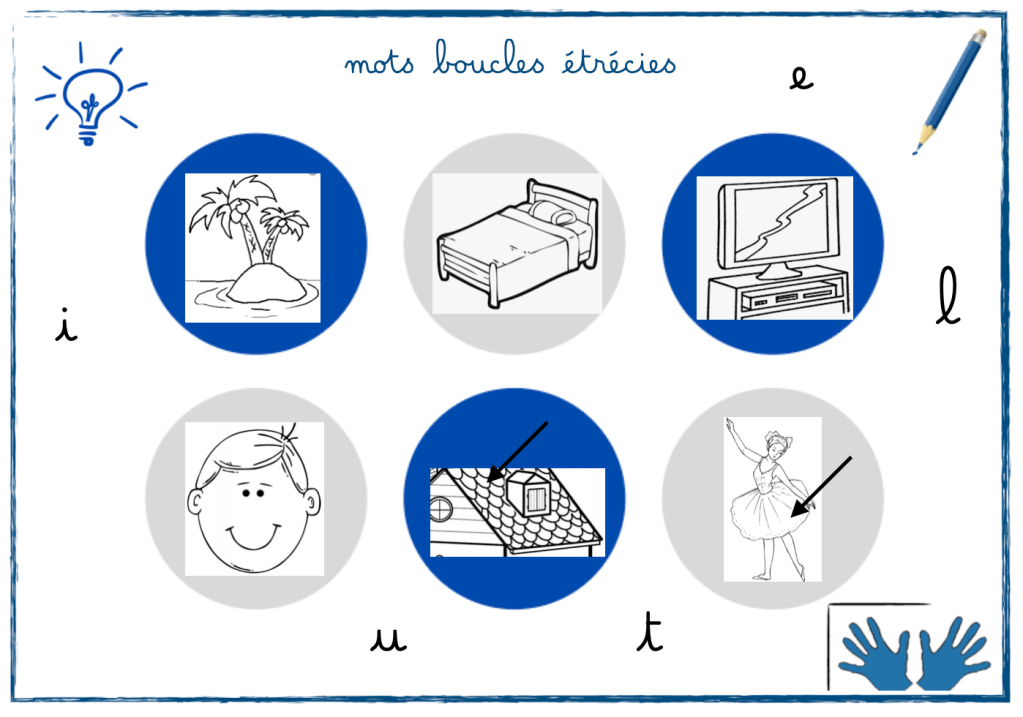 mots boucles étrécies

e

i

l

u

t