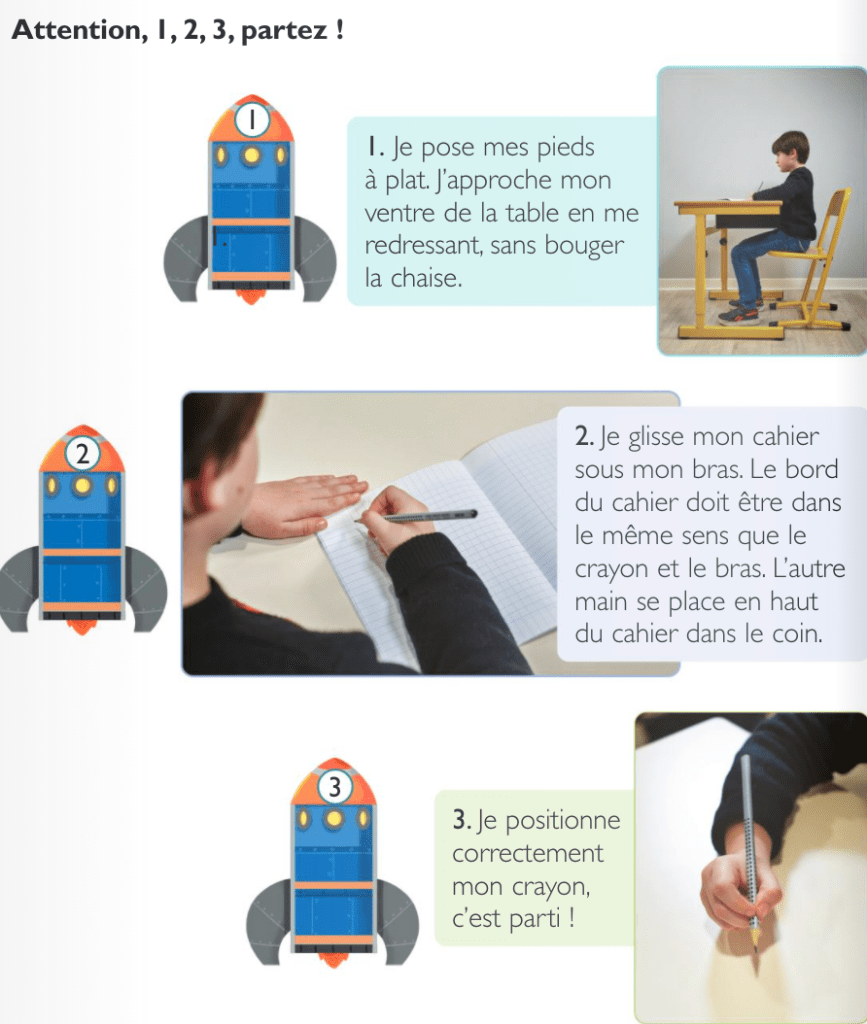 Attention, 1, 2, 3, partez !

1

1. Je pose mes pieds à plat. J'approche mon ventre de la table en me redressant, sans bouger la chaise.

2

2. Je glisse mon cahier sous mon bras. Le bord du cahier doit être dans le même sens que le crayon et le bras. L'autre main se place en haut du cahier dans le coin.

3

3. Je positionne correctement mon crayon, c'est parti !